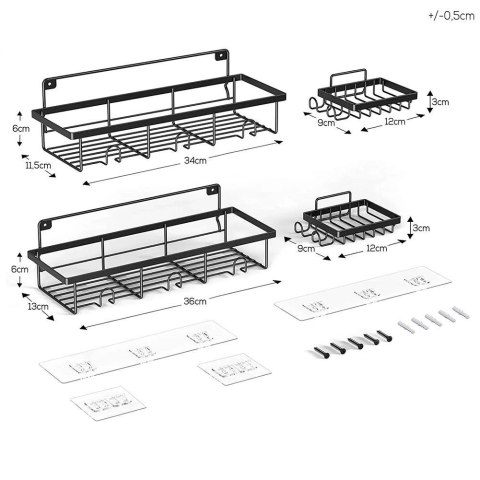 +/-0,5cm

6cm
11,5cm
34cm

3cm
9cm
12cm

6cm
13cm
36cm

3cm
9cm
12cm