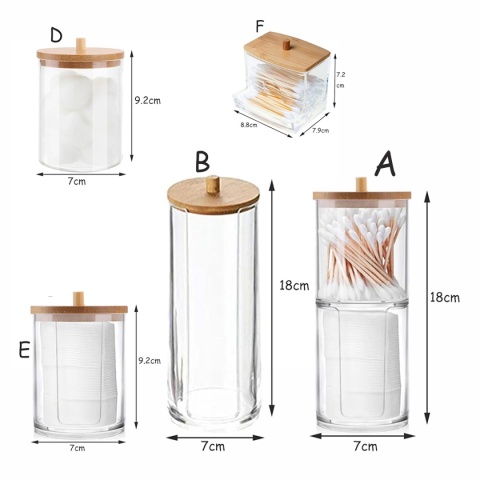 D
9.2cm
7cm

F
7.2 cm
8.8cm
7.9cm

B
18cm
7cm

A
18cm
7cm

E
9.2cm
7cm