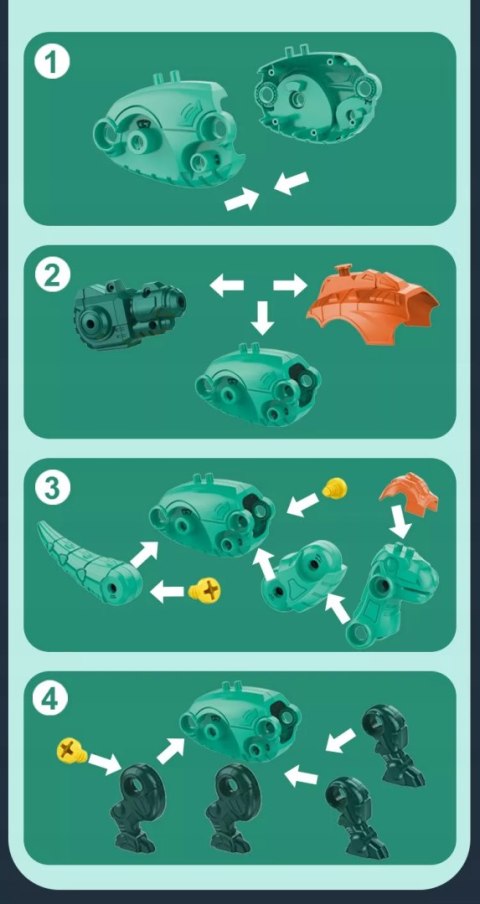 1

2

3

4