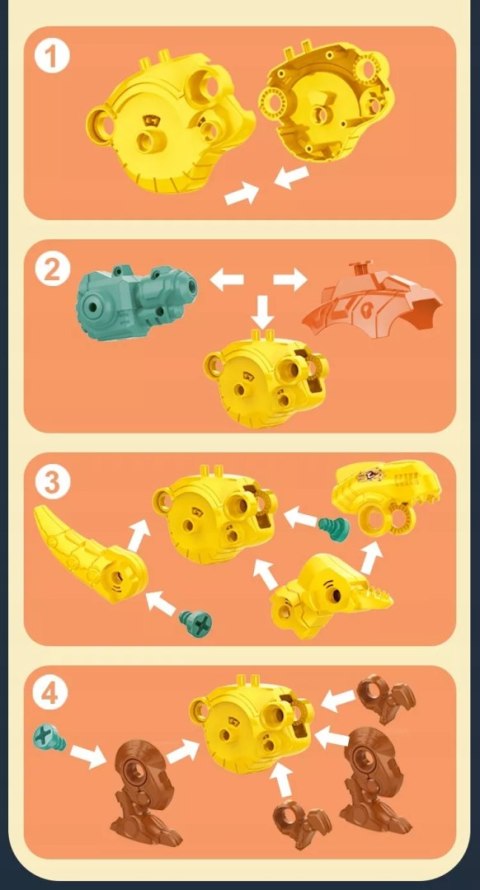 1

2

3

4