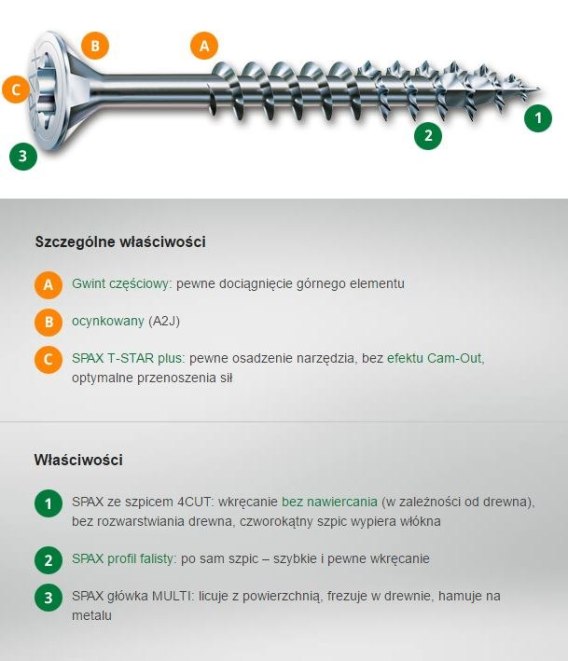 B A C 1 2 3

Szczególne właściwości

A Gwint częściowy: pewne dociągnięcie górnego elementu

B ocynkowany (A2J)

C SPAX T-STAR plus: pewne osadzenie narzędzia, bez efektu Cam-Out, optymalne przenoszenia sił

Właściwości

1 SPAX ze szpicem 4CUT: wkręcanie bez nawiercania (w zależności od drewna), bez rozwarstwiania drewna, czworokątny szpic wypiera włókna

2 SPAX profil falisty: po sam szpic – szybkie i pewne wkręcanie

3 SPAX główka MULTI: licuje z powierzchnią, frezuje w drewnie, hamuje na metalu