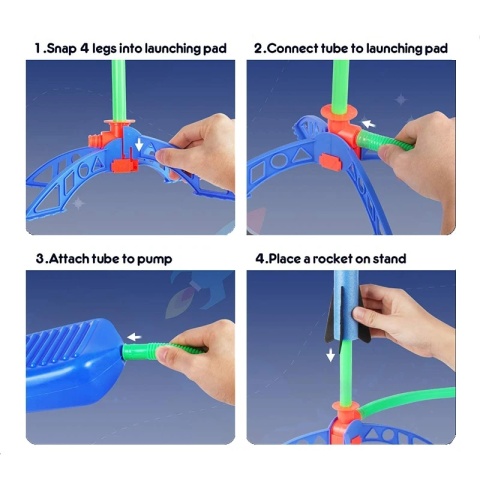 1.Snap 4 legs into launching pad

2.Connect tube to launching pad

3.Attach tube to pump

4.Place a rocket on stand