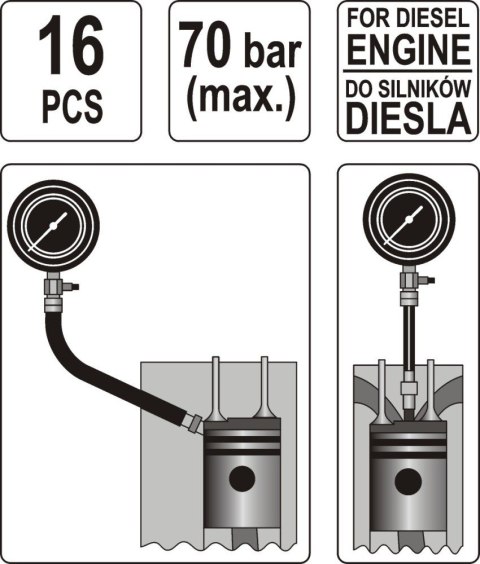 16
PCS

70 bar
(max.)

FOR DIESEL
ENGINE

DO SILNIKÓW
DIESLA